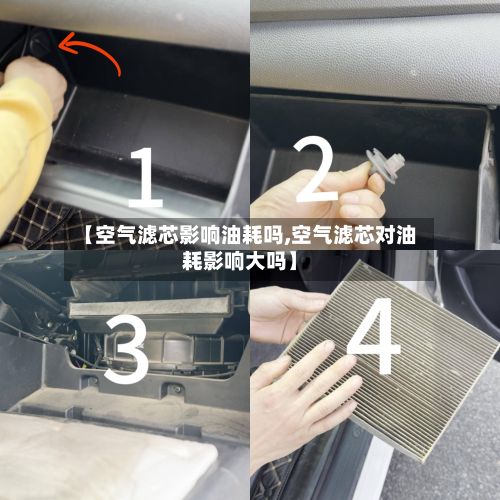 1

2

【空气滤芯影响油耗吗,空气滤芯对油耗影响大吗】

3

4